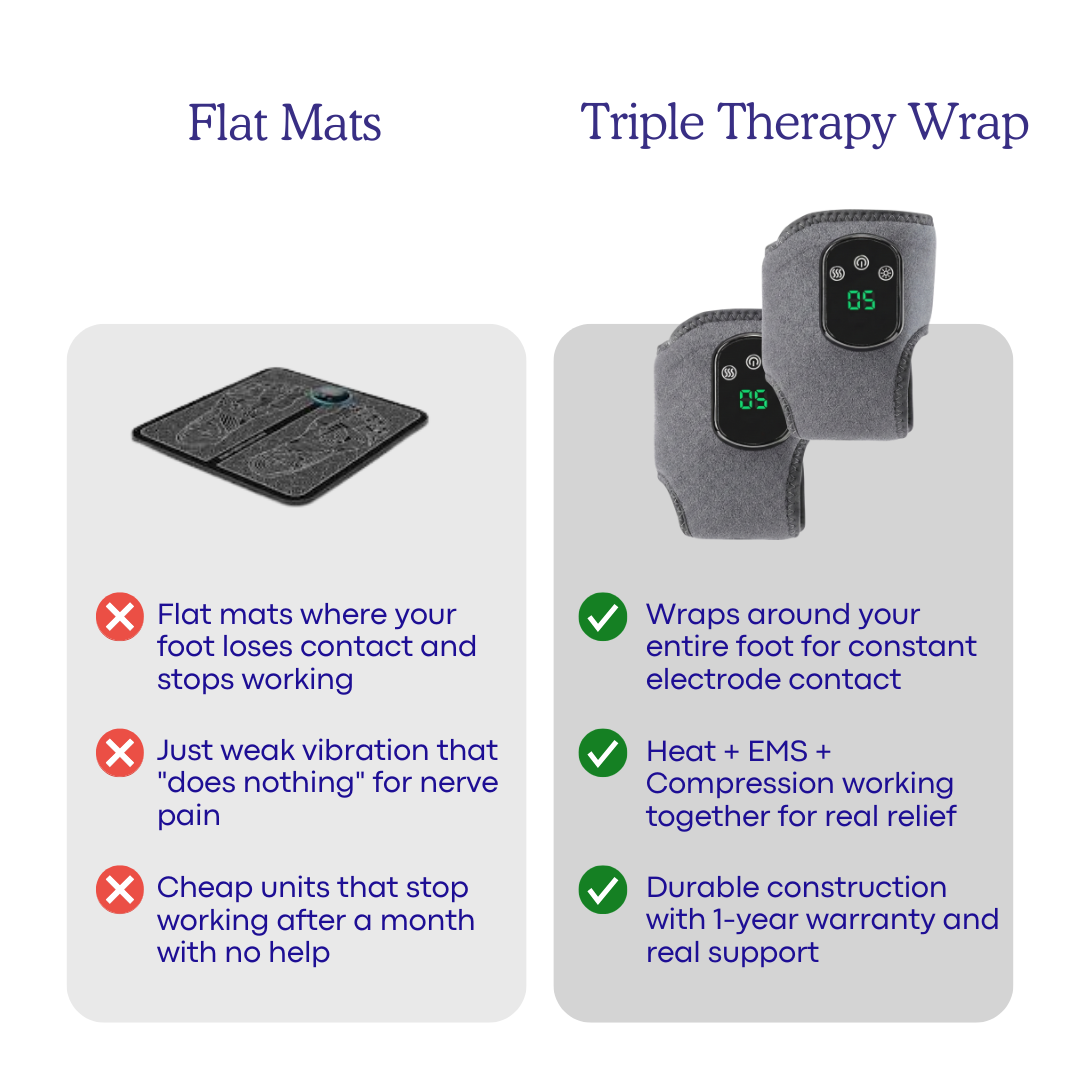 Flat Mats

Flat mats where your foot loses contact and stops working

Just weak vibration that "does nothing" for nerve pain

Cheap units that stop working after a month with no help

Triple Therapy Wrap

05

05

Wraps around your entire foot for constant electrode contact

Heat + EMS + Compression working together for real relief

Durable construction with 1-year warranty and real support