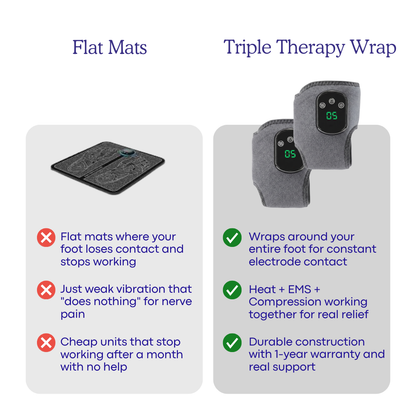 Flat Mats

Flat mats where your foot loses contact and stops working

Just weak vibration that "does nothing" for nerve pain

Cheap units that stop working after a month with no help

Triple Therapy Wrap

05

05

Wraps around your entire foot for constant electrode contact

Heat + EMS + Compression working together for real relief

Durable construction with 1-year warranty and real support